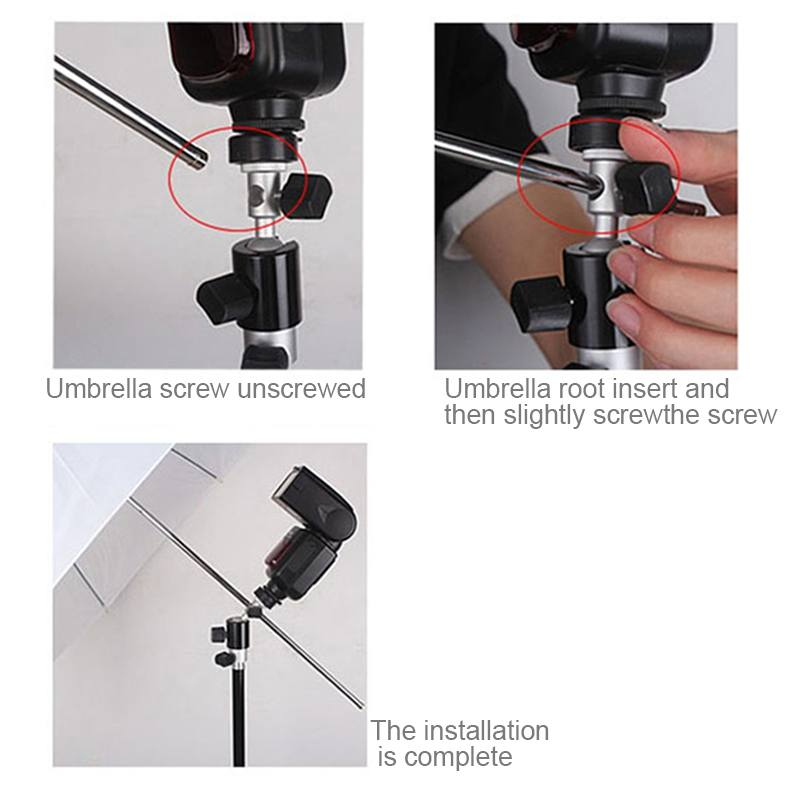 Umbrella screw unscrewed

Umbrella root insert and then slightly screwthe screw

The installation is complete