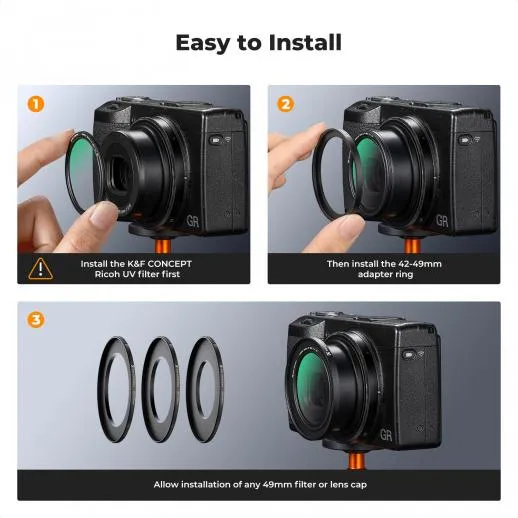 Easy to Install

1

GR

Install the K&F CONCEPT Ricoh UV filter first

2

GR

Then install the 42-49mm adapter ring

3

GR

Allow installation of any 49mm filter or lens cap