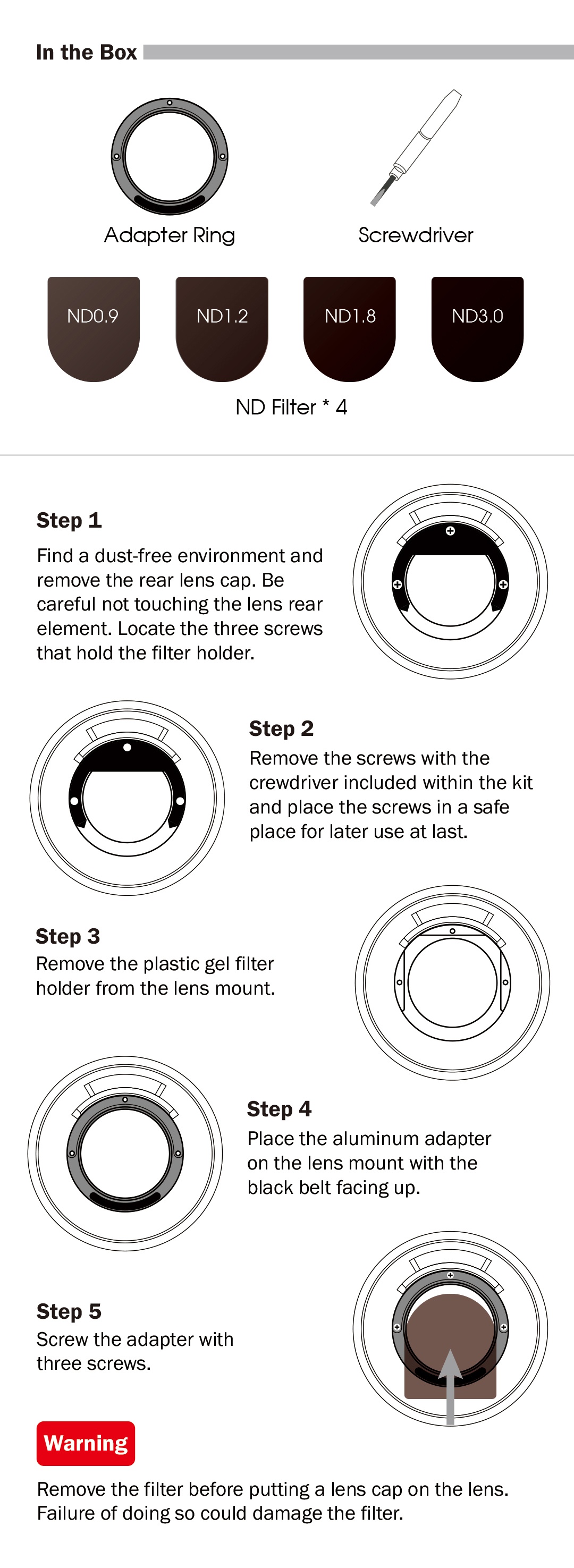 In the Box

Adapter Ring

Screwdriver

ND0.9

ND1.2

ND1.8

ND3.0

ND Filter * 4

Step 1
Find a dust-free environment and remove the rear lens cap. Be careful not touching the lens rear element. Locate the three screws that hold the filter holder.

Step 2
Remove the screws with the crewdriver included within the kit and place the screws in a safe place for later use at last.

Step 3
Remove the plastic gel filter holder from the lens mount.

Step 4
Place the aluminum adapter on the lens mount with the black belt facing up.

Step 5
Screw the adapter with three screws.

Warning

Remove the filter before putting a lens cap on the lens. Failure of doing so could damage the filter.