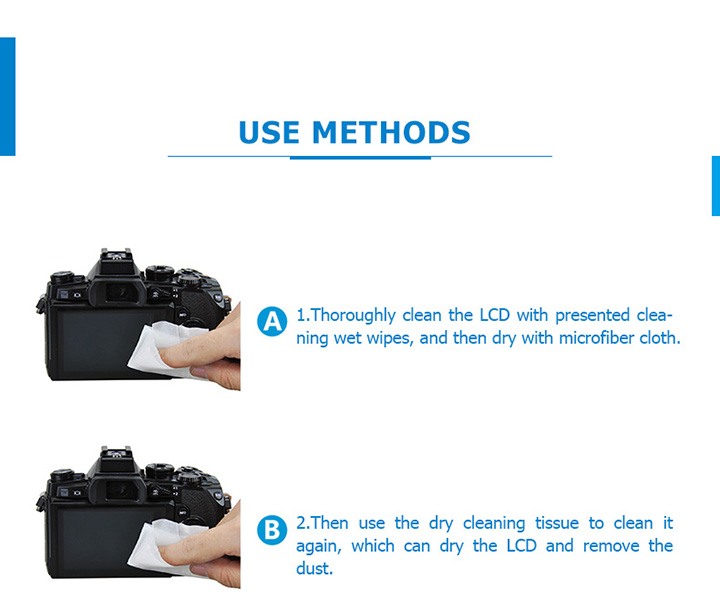 USE METHODS

A 1.Thoroughly clean the LCD with presented cleaning wet wipes, and then dry with microfiber cloth.

B 2.Then use the dry cleaning tissue to clean it again, which can dry the LCD and remove the dust.