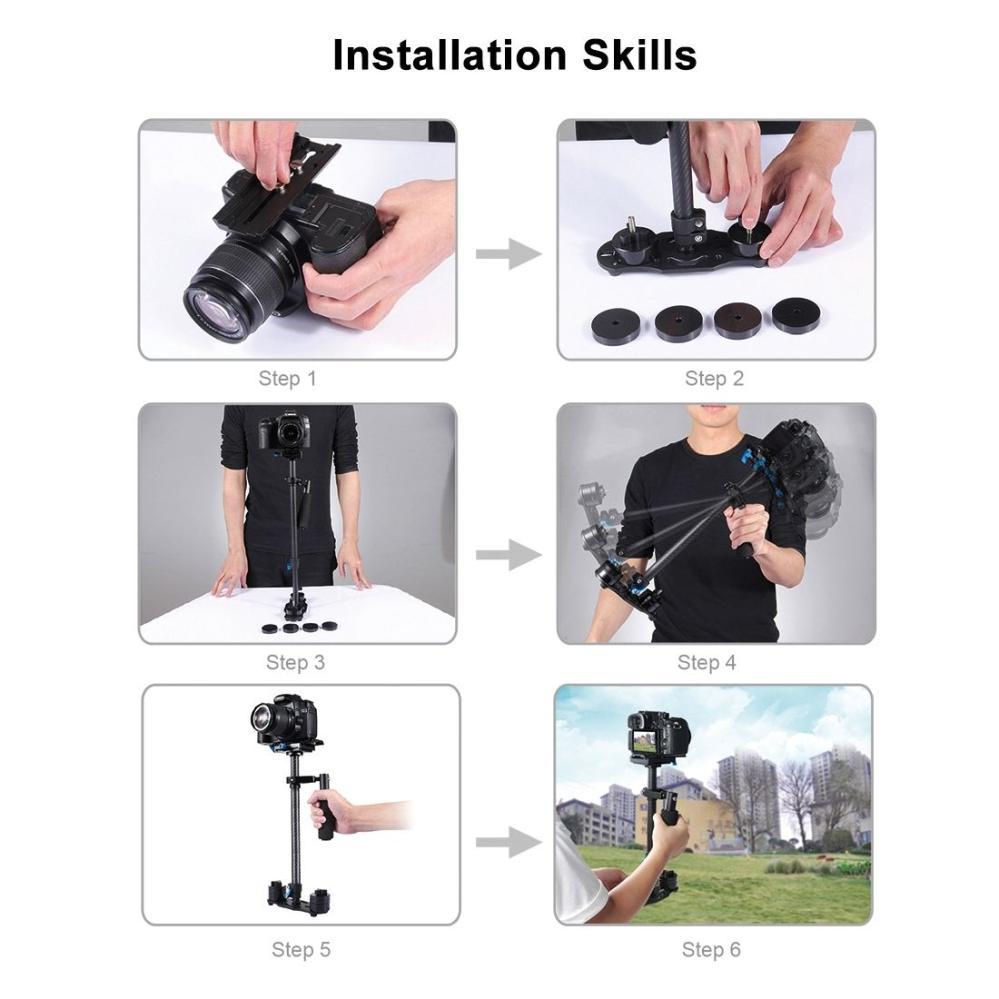 Installation Skills

Step 1

Step 2

Step 3

Step 4

Step 5

Step 6