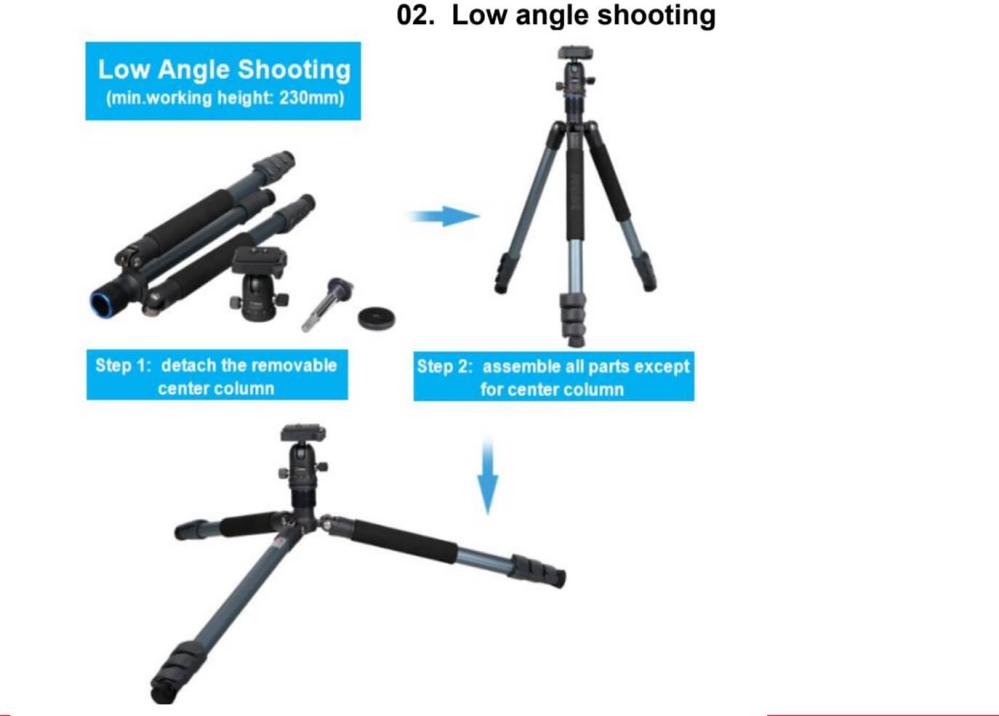 02. Low angle shooting

Low Angle Shooting
(min.working height: 230mm)

Step 1: detach the removable center column

Step 2: assemble all parts except for center column