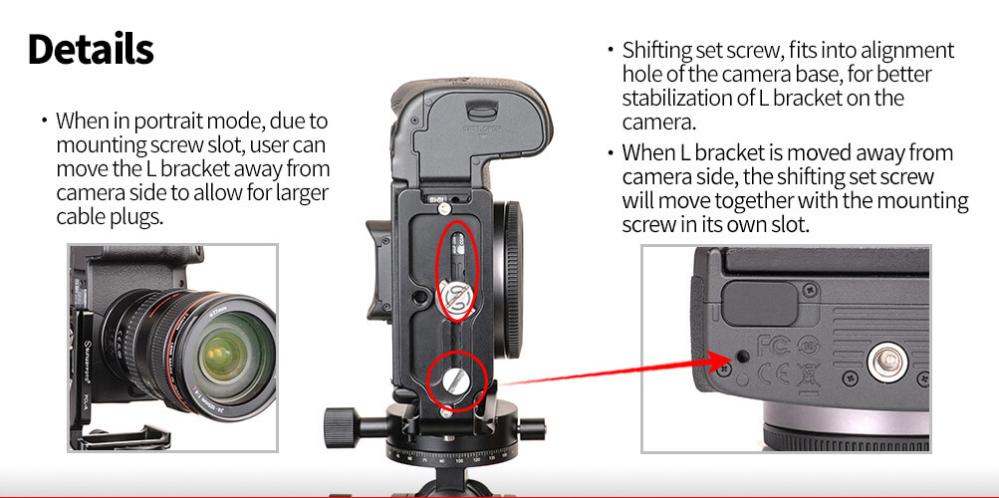 Details

• When in portrait mode, due to mounting screw slot, user can move the L bracket away from camera side to allow for larger cable plugs.

• Shifting set screw, fits into alignment hole of the camera base, for better stabilization of L bracket on the camera.

• When L bracket is moved away from camera side, the shifting set screw will move together with the mounting screw in its own slot.

FC CE