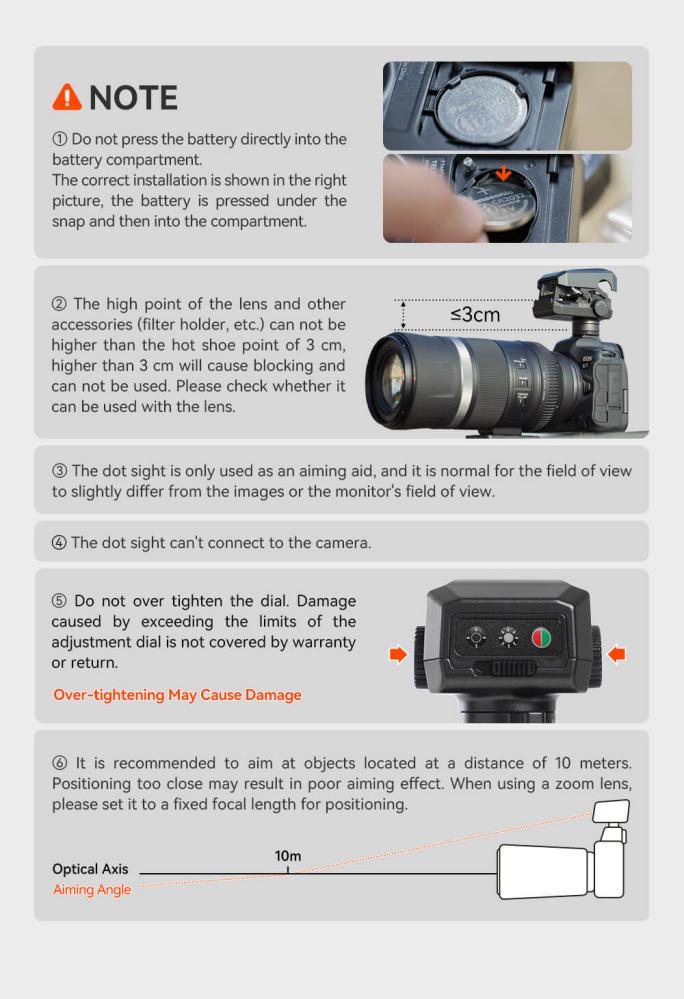 NOTE

① Do not press the battery directly into the battery compartment.
The correct installation is shown in the right picture, the battery is pressed under the snap and then into the compartment.

② The high point of the lens and other accessories (filter holder, etc.) can not be higher than the hot shoe point of 3 cm, higher than 3 cm will cause blocking and can not be used. Please check whether it can be used with the lens.

≤3cm

③ The dot sight is only used as an aiming aid, and it is normal for the field of view to slightly differ from the images or the monitor's field of view.

④ The dot sight can't connect to the camera.

⑤ Do not over tighten the dial. Damage caused by exceeding the limits of the adjustment dial is not covered by warranty or return.

Over-tightening May Cause Damage

⑥ It is recommended to aim at objects located at a distance of 10 meters. Positioning too close may result in poor aiming effect. When using a zoom lens, please set it to a fixed focal length for positioning.

10m
Optical Axis
Aiming Angle