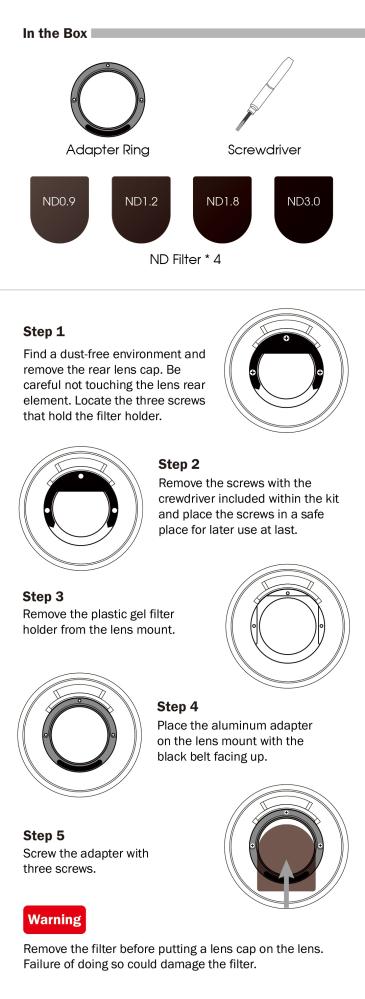 In the Box

Adapter Ring

Screwdriver

ND0.9

ND1.2

ND1.8

ND3.0

ND Filter * 4

Step 1
Find a dust-free environment and remove the rear lens cap. Be careful not touching the lens rear element. Locate the three screws that hold the filter holder.

Step 2
Remove the screws with the crewdriver included within the kit and place the screws in a safe place for later use at last.

Step 3
Remove the plastic gel filter holder from the lens mount.

Step 4
Place the aluminum adapter on the lens mount with the black belt facing up.

Step 5
Screw the adapter with three screws.

Warning

Remove the filter before putting a lens cap on the lens. Failure of doing so could damage the filter.